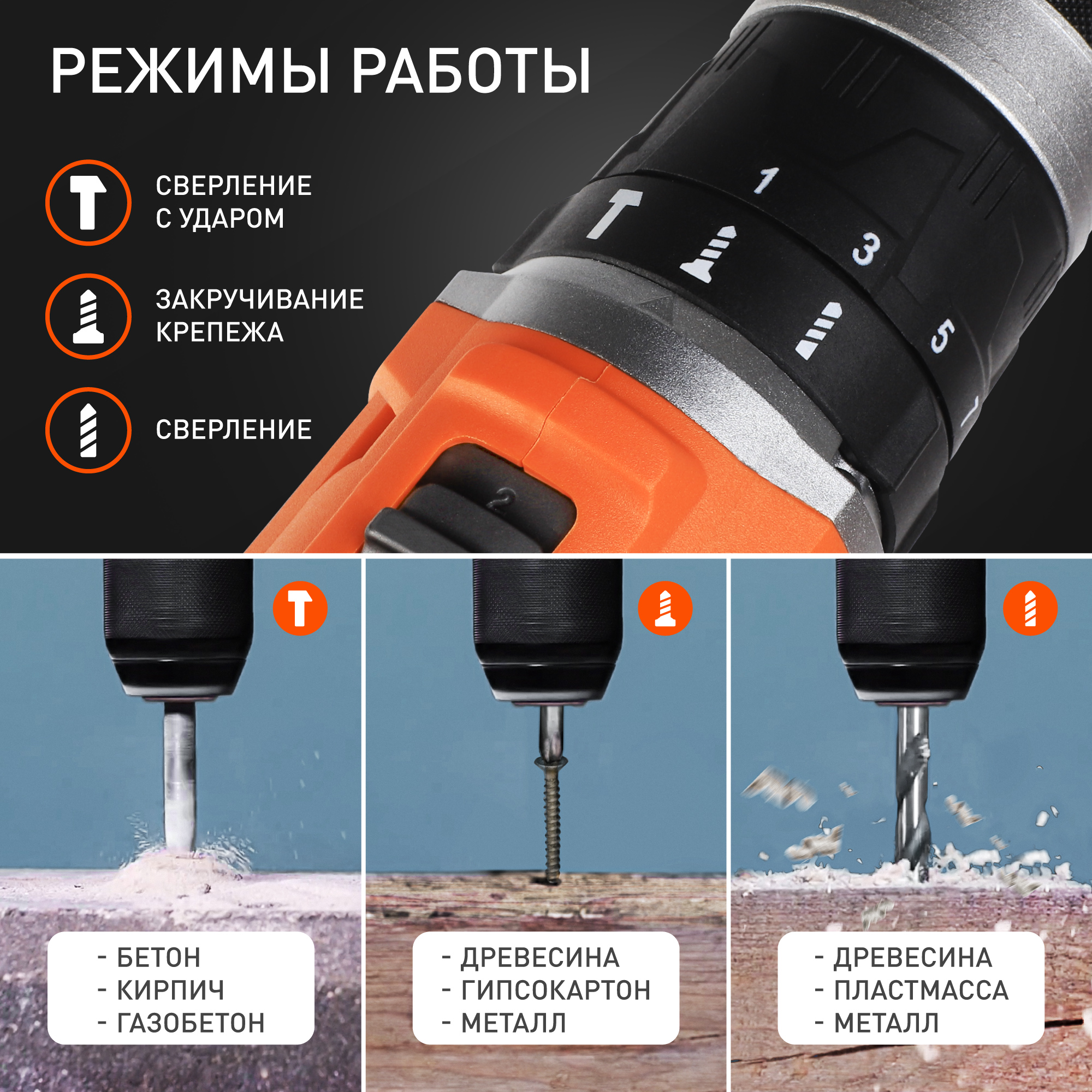 РЕЖИМЫ РАБОТЫ

СВЕРЛЕНИЕ С УДАРОМ

ЗАКРУЧИВАНИЕ КРЕПЕЖА

СВЕРЛЕНИЕ

1
3
5
2

- БЕТОН
- КИРПИЧ
- ГАЗОБЕТОН

- ДРЕВЕСИНА
- ГИПСОКАРТОН
- МЕТАЛЛ

- ДРЕВЕСИНА
- ПЛАСТМАССА
- МЕТАЛЛ