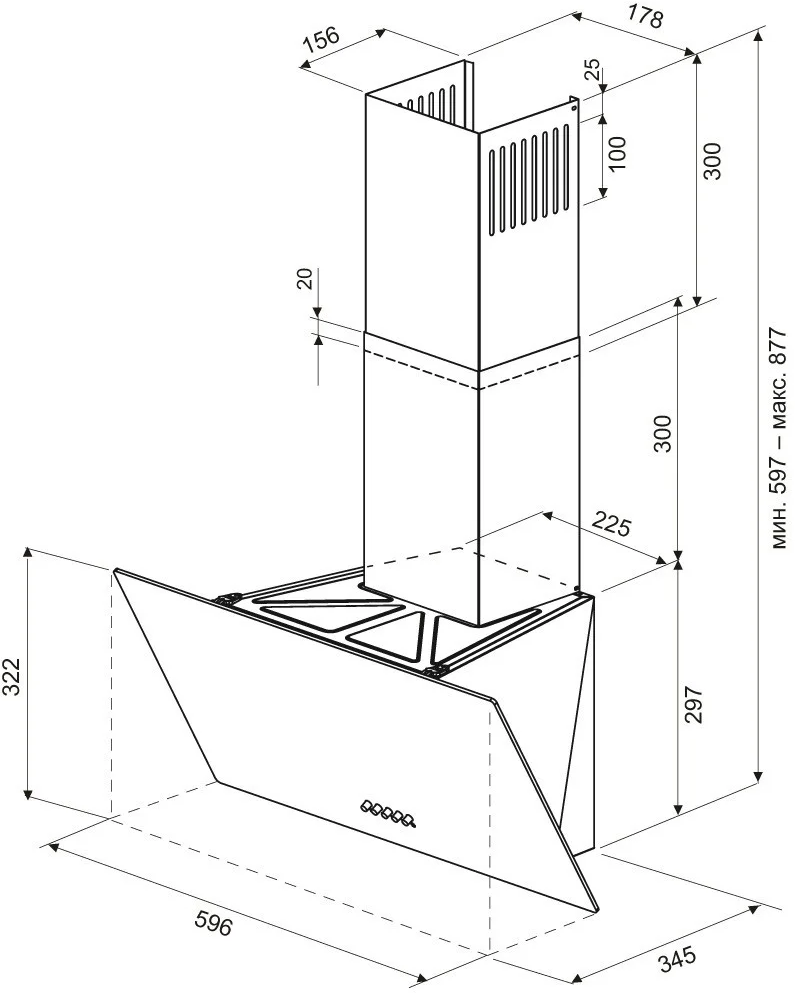 156
178
25
100
300
20
300
225
мин. 597 – макс. 877
322
297
596
345