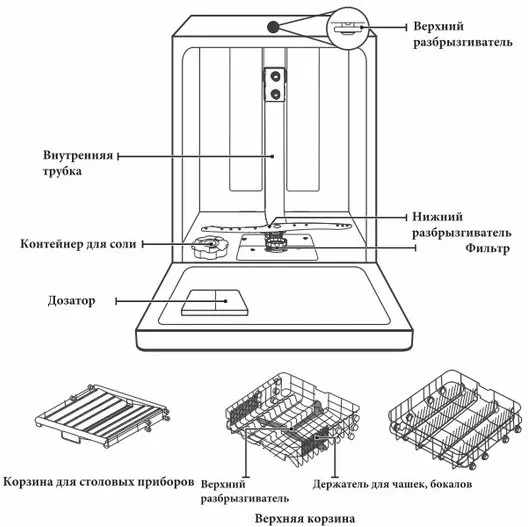 Верхний разбрызгиватель

Внутренняя трубка

Нижний разбрызгиватель

Контейнер для соли

Фильтр

Дозатор

Корзина для столовых приборов

Верхний разбрызгиватель

Держатель для чашек, бокалов

Верхняя корзина