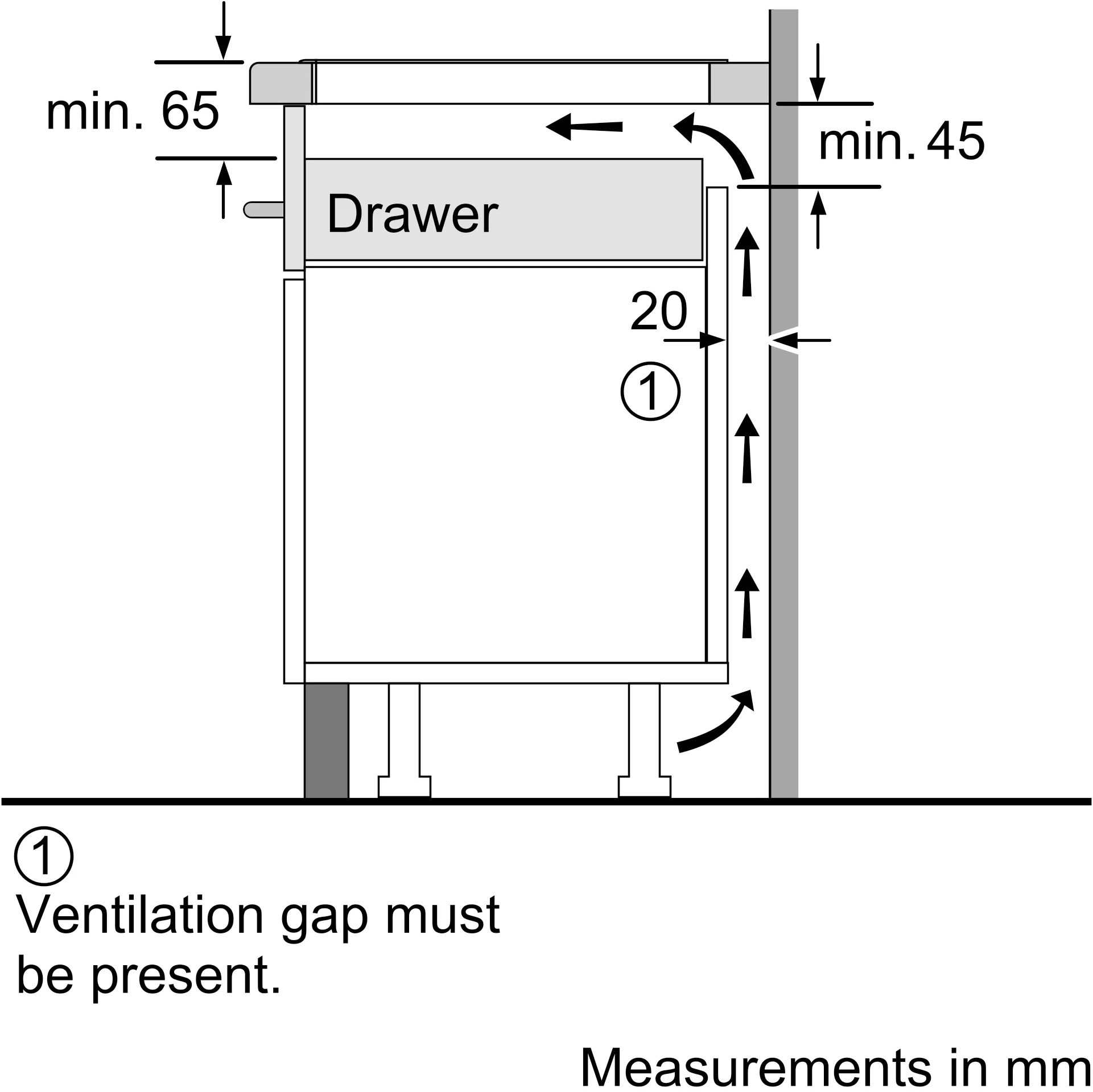 min. 65

min. 45

Drawer

20

①

①
Ventilation gap must be present.

Measurements in mm