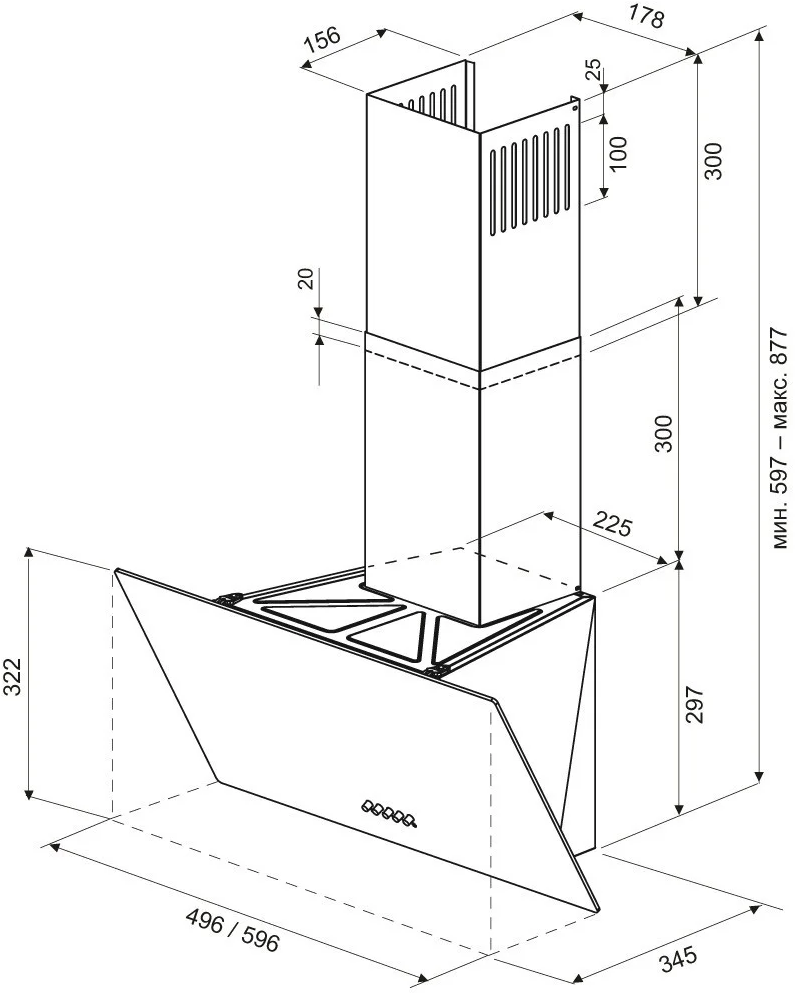 156
178
25
100
300
20
300
225
мин. 597 – макс. 877
322
297
496 / 596
345