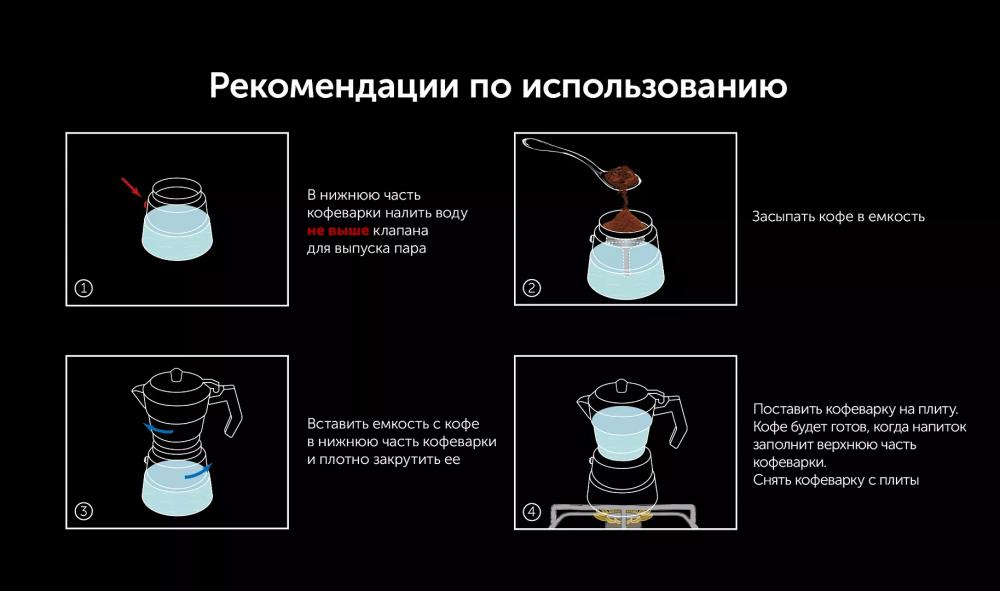 Рекомендации по использованию

1

В нижнюю часть кофеварки налить воду не выше клапана для выпуска пара

2

Засыпать кофе в емкость

3

Вставить емкость с кофе в нижнюю часть кофеварки и плотно закрутить ее

4

Поставить кофеварку на плиту.
Кофе будет готов, когда напиток заполнит верхнюю часть кофеварки.
Снять кофеварку с плиты