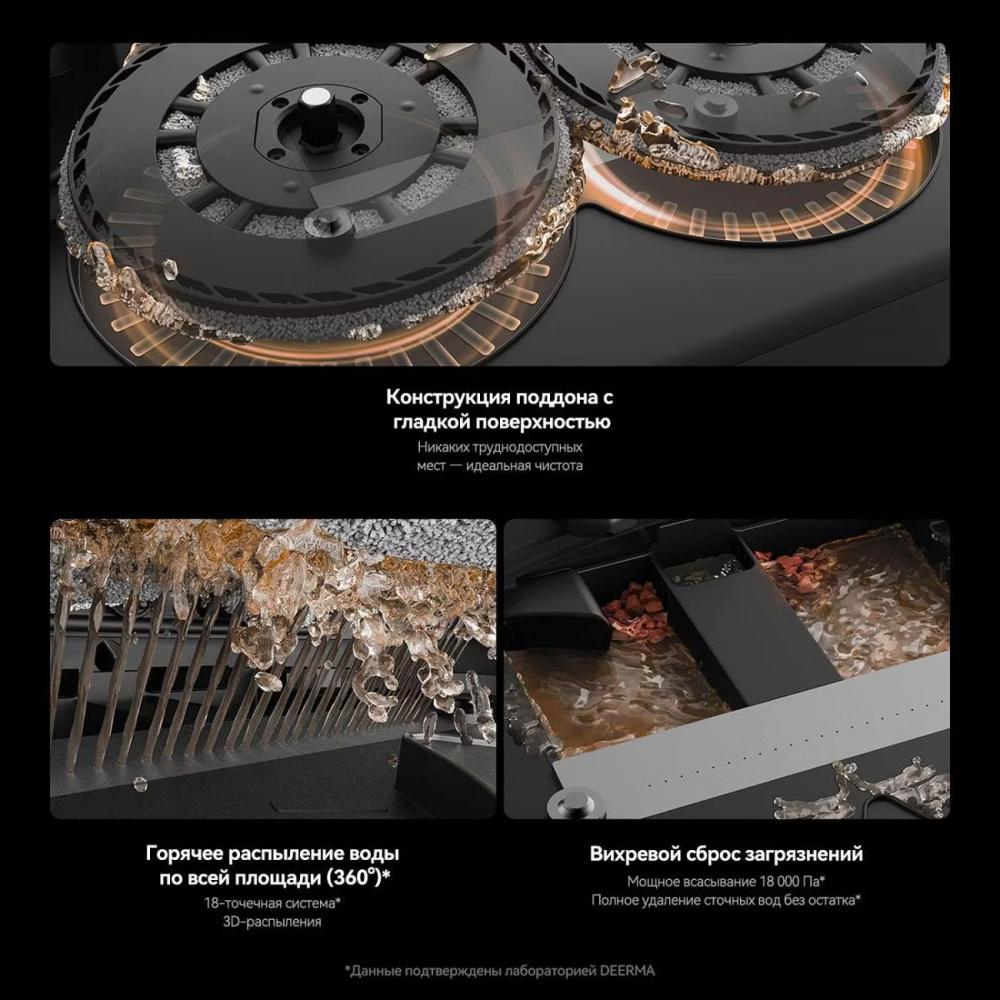 Конструкция поддона с гладкой поверхностью

Никаких труднодоступных мест — идеальная чистота

Горячее распыление воды по всей площади (360°)*

18-точечная система* 3D-распыления

Вихревой сброс загрязнений

Мощное всасывание 18 000 Па*
Полное удаление сточных вод без остатка*

*Данные подтверждены лабораторией DEERMA