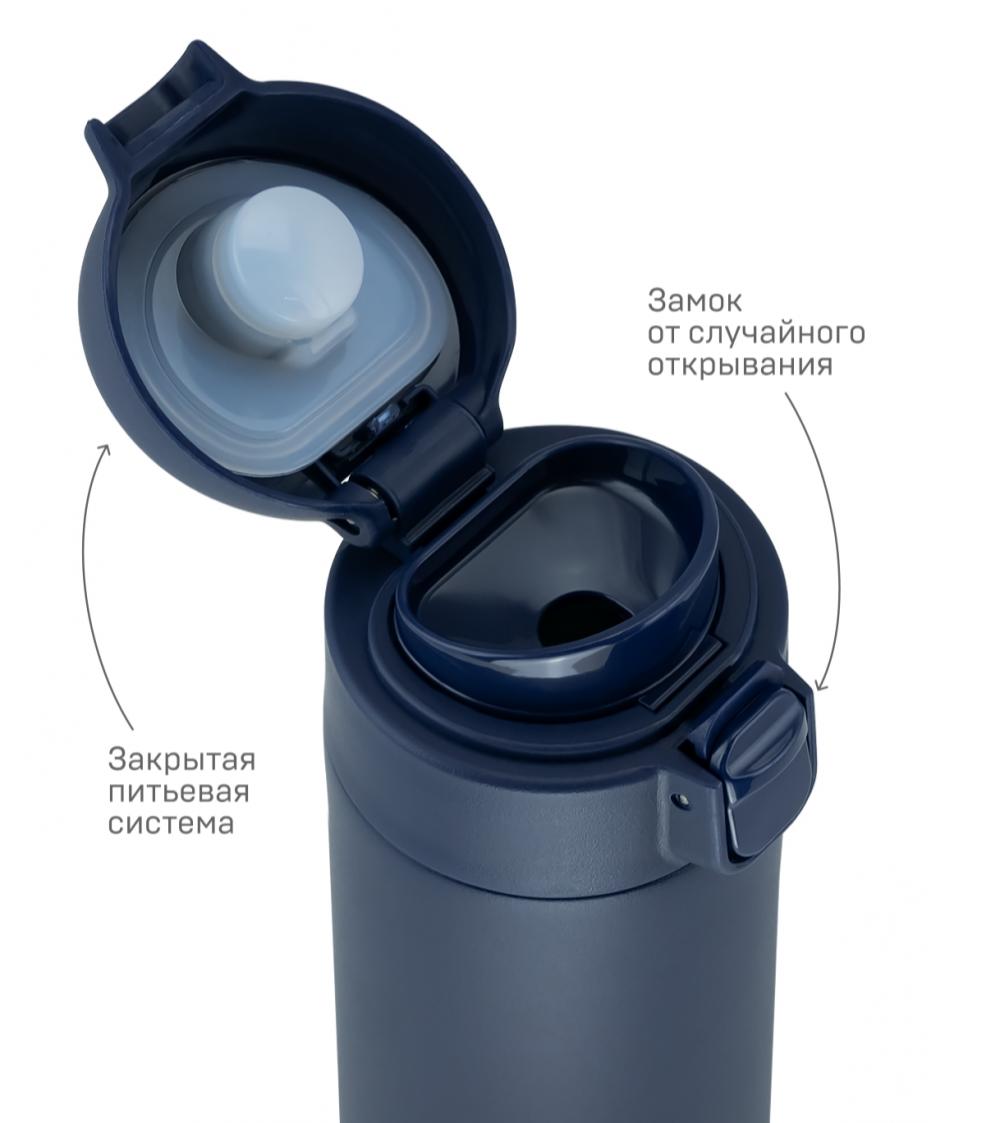 Замок
от случайного
открывания

Закрытая
питьевая
система