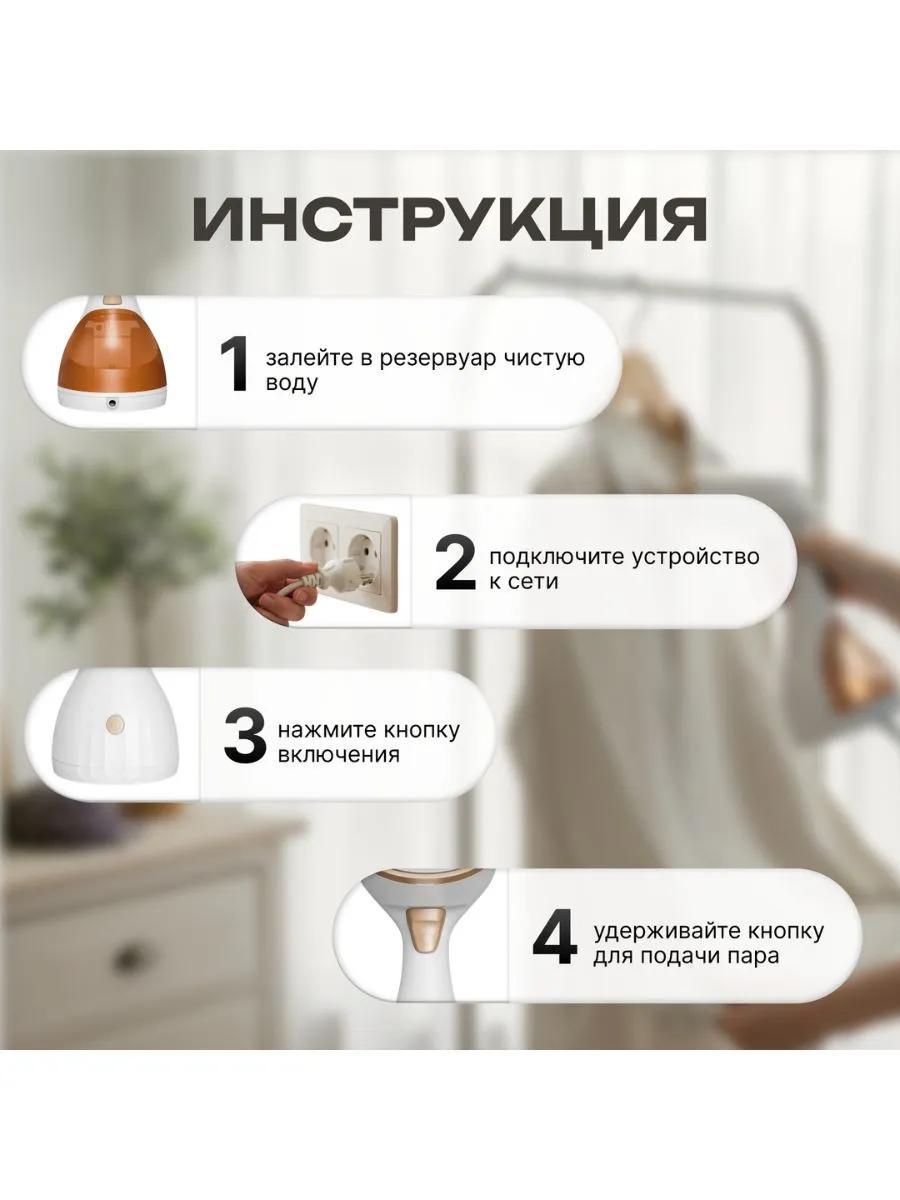 ИНСТРУКЦИЯ

1 залейте в резервуар чистую воду

2 подключите устройство к сети

3 нажмите кнопку включения

4 удерживайте кнопку для подачи пара